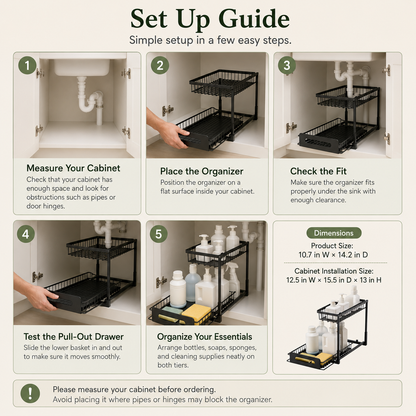 Set Up Guide

Simple setup in a few easy steps.

1

Measure Your Cabinet

Check that your cabinet has enough space and look for obstructions such as pipes or door hinges.

2

Place the Organizer

Position the organizer on a flat surface inside your cabinet.

3

Check the Fit

Make sure the organizer fits properly under the sink with enough clearance.

4

Test the Pull-Out Drawer

Slide the lower basket in and out to make sure it moves smoothly.

5

Organize Your Essentials

Arrange bottles, soaps, sponges, and cleaning supplies neatly on both tiers.

Dimensions

Product Size:
10.7 in W × 14.2 in D

Cabinet Installation Size:
12.5 in W × 15.5 in D × 13 in H

!

Please measure your cabinet before ordering.
Avoid placing it where pipes or hinges may block the organizer.